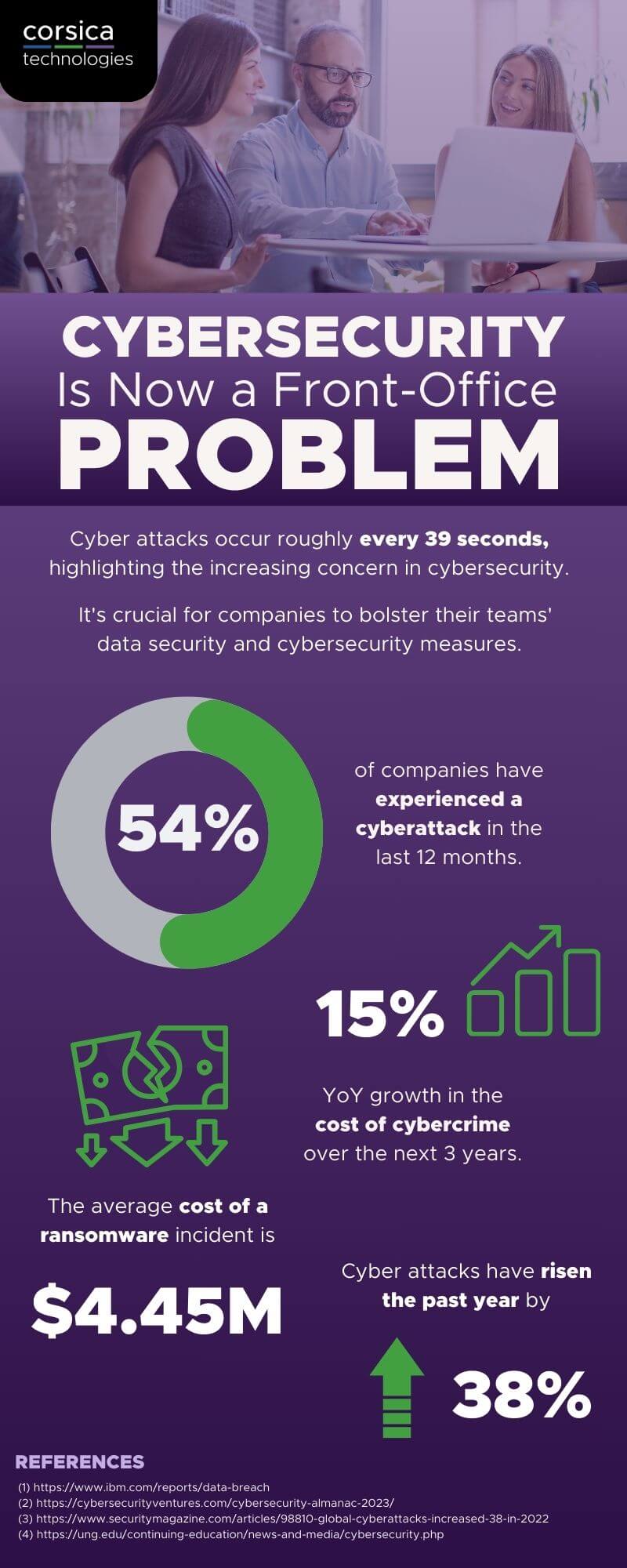 corsica
technologies

CYBERSECURITY
Is Now a Front-Office
PROBLEM

Cyber attacks occur roughly every 39 seconds, highlighting the increasing concern in cybersecurity.

It's crucial for companies to bolster their teams' data security and cybersecurity measures.

54%

of companies have experienced a cyberattack in the last 12 months.

15%

YoY growth in the cost of cybercrime over the next 3 years.

The average cost of a ransomware incident is

$4.45M

Cyber attacks have risen the past year by

38%

REFERENCES
(1) https://www.ibm.com/reports/data-breach
(2) https://cybersecurityventures.com/cybersecurity-almanac-2023/
(3) https://www.securitymagazine.com/articles/98810-global-cyberattacks-increased-38-in-2022
(4) https://ung.edu/continuing-education/news-and-media/cybersecurity.php